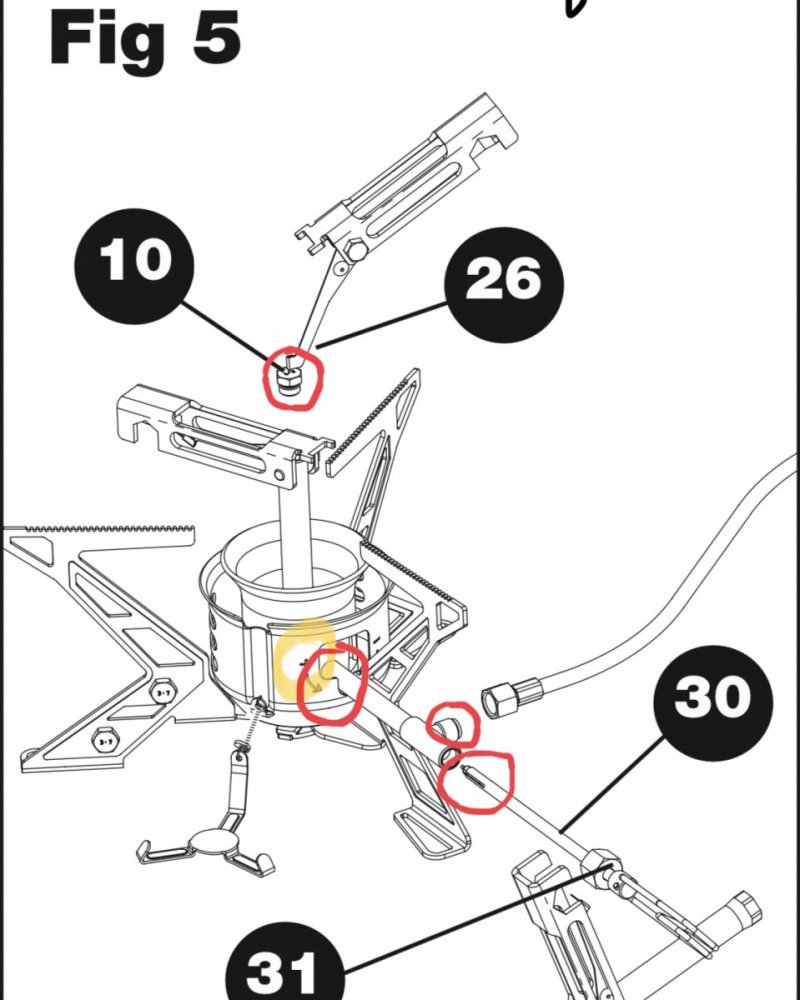 Fig 5

10

26

30

31